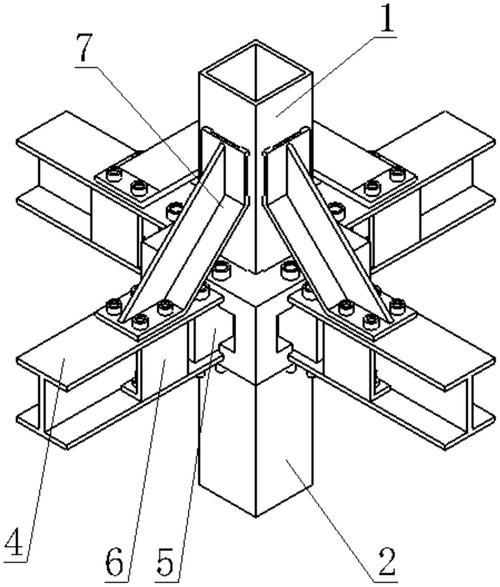 7
1
4
6
5
2